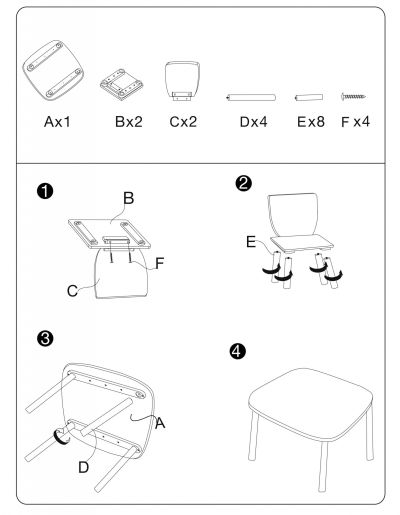 Ax1 Bx2 Cx2 Dx4 Ex8 F x4

❶
B
F
C

❷
E

❸
A
D

❹