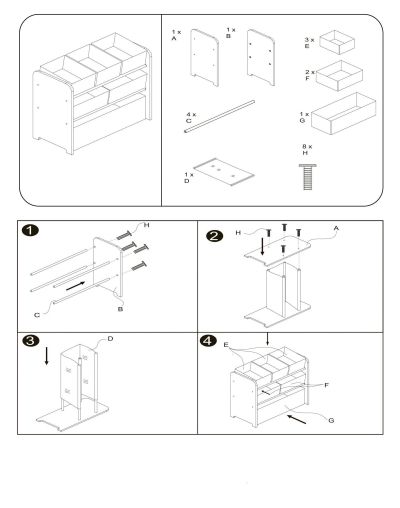 1 x
A

1 x
B

3 x
E

2 x
F

4 x
C

1 x
G

8 x
H

1 x
D

1

H

C

B

2

H

A

3

D

4

E

F

G