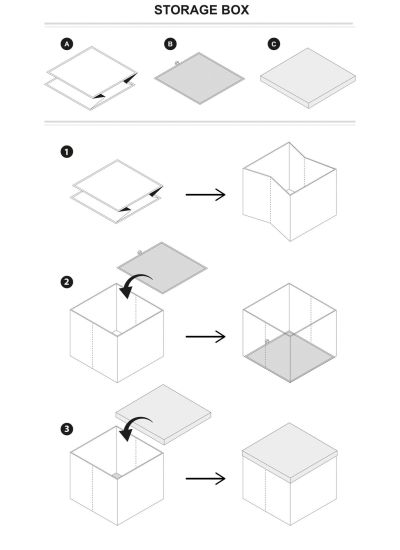 STORAGE BOX

A

B

C

1

2

3