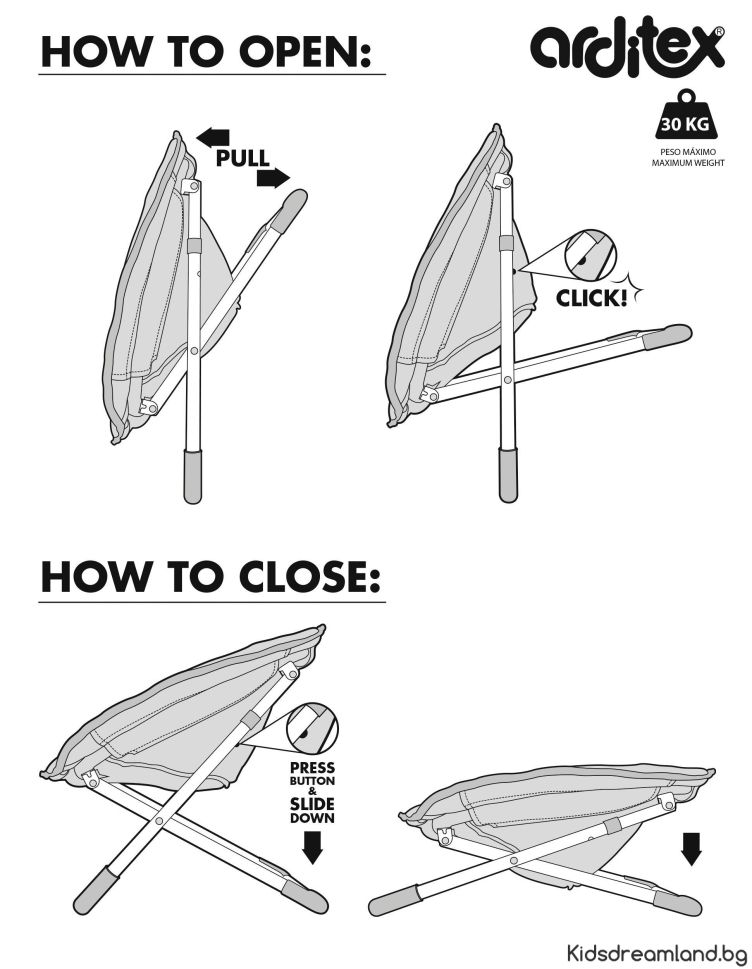 HOW TO OPEN:

arditex®

30 KG
PESO MÁXIMO
MAXIMUM WEIGHT

PULL

CLICK!

HOW TO CLOSE:

PRESS
BUTTON
&
SLIDE
DOWN

Kidsdreamland.bg