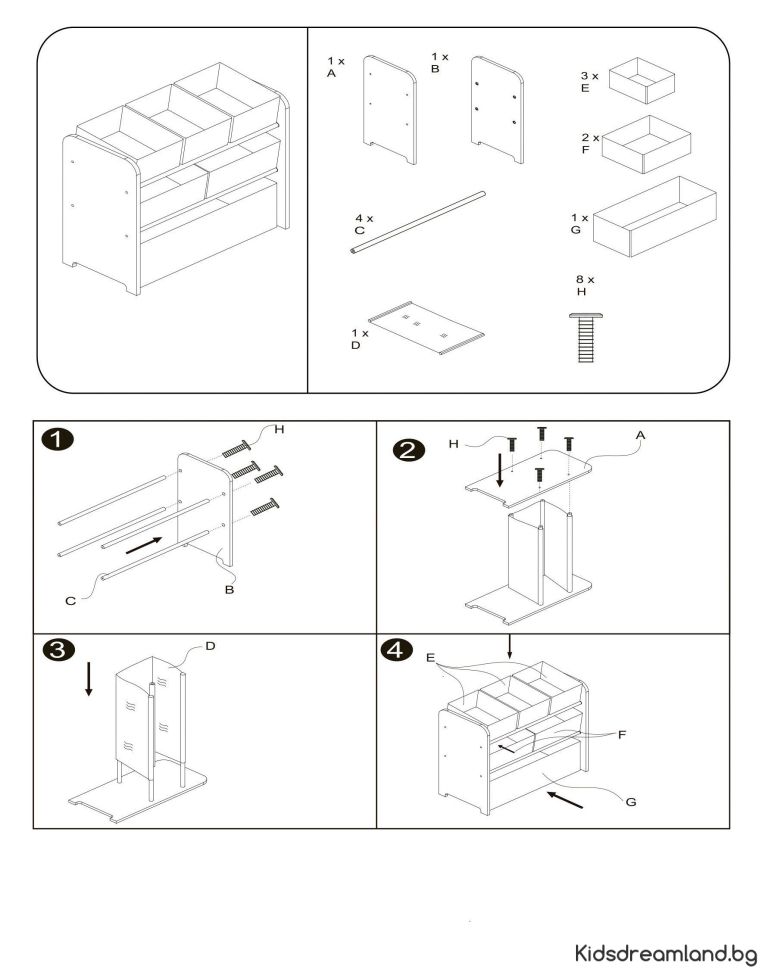 1 x
A

1 x
B

3 x
E

2 x
F

4 x
C

1 x
G

8 x
H

1 x
D

1

H

C

B

2

H

A

3

D

4

E

F

G

Kidsdreamland.bg