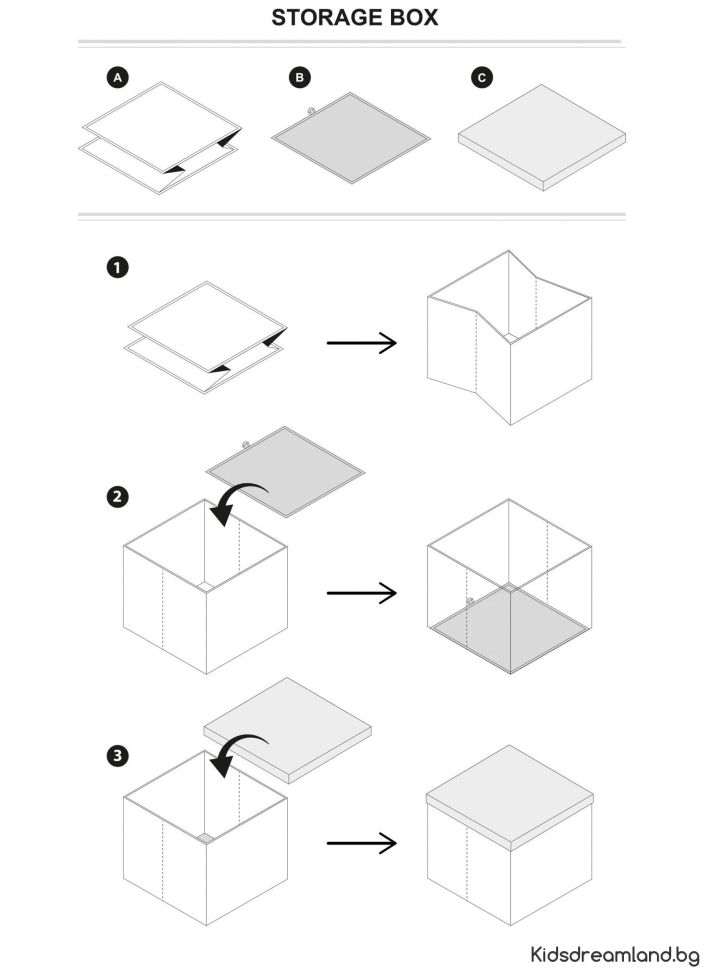 STORAGE BOX

A

B

C

1

2

3

Kidsdreamland.bg